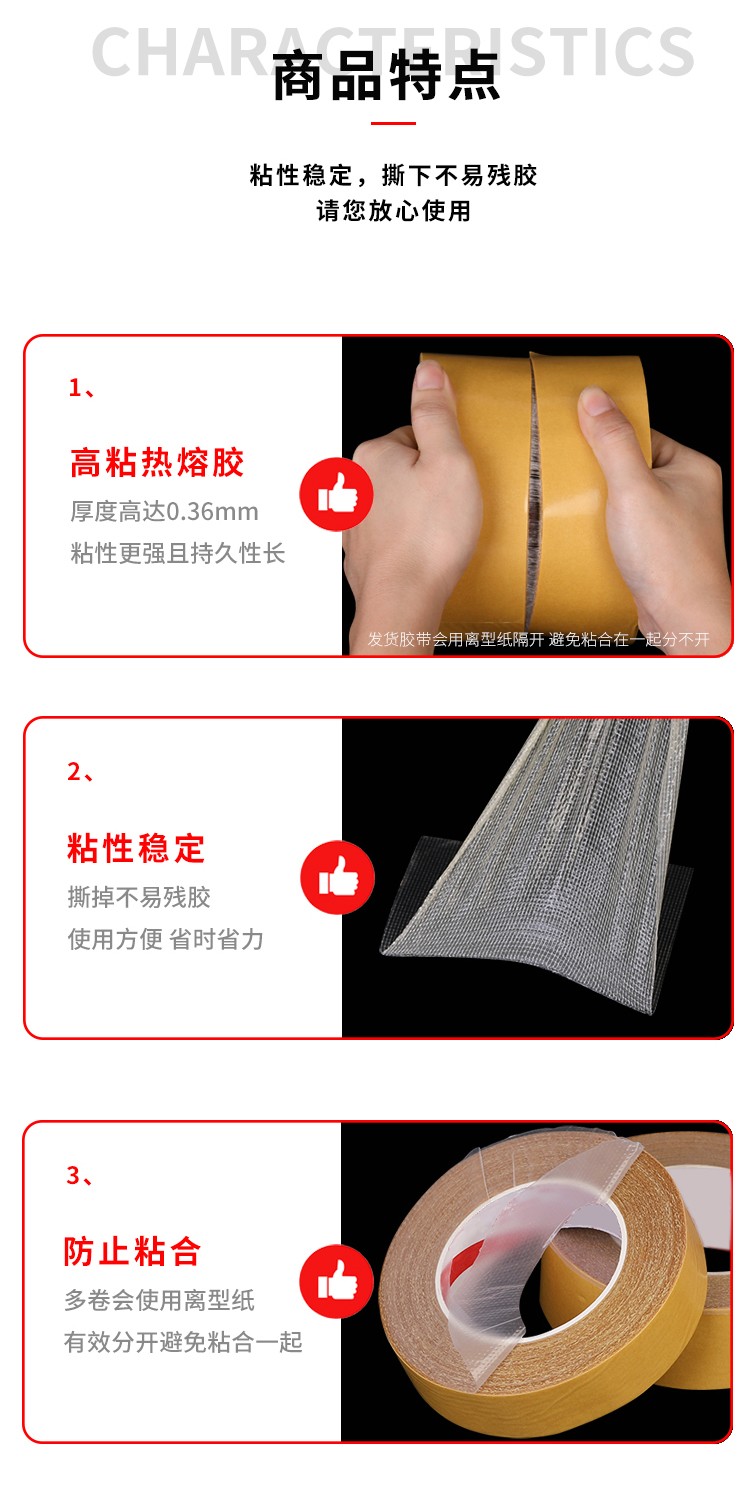 CHARACTERISTICS
商品特点

粘性稳定，撕下不易残胶
请您放心使用

1、
高粘热熔胶
厚度高达0.36mm
粘性更强且持久性长

发货胶带会用离型纸隔开 避免粘合在一起分不开

2、
粘性稳定
撕掉不易残胶
使用方便 省时省力

3、
防止粘合
多卷会使用离型纸
有效分开避免粘合一起